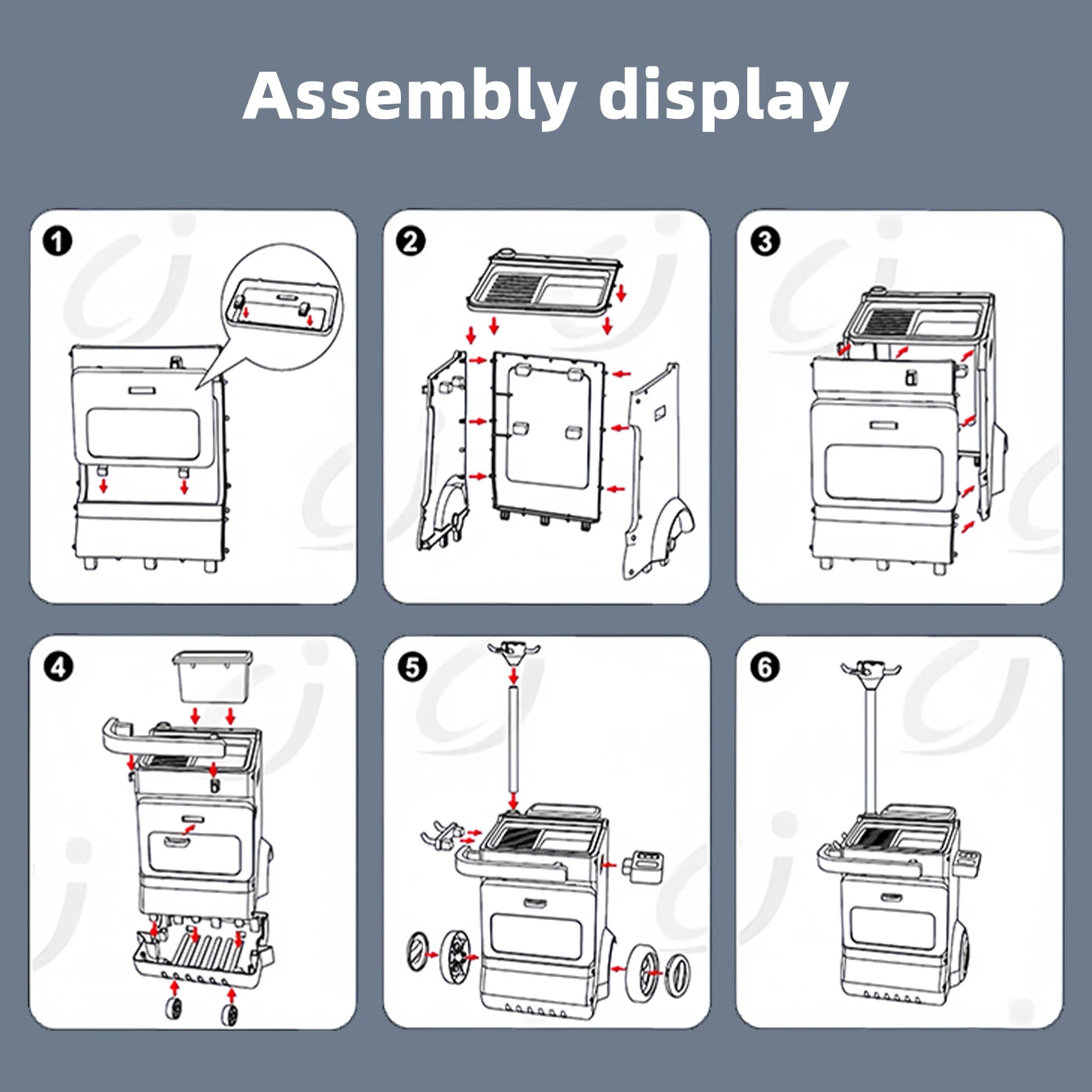 Assembly display

1

2

3

4

5

6