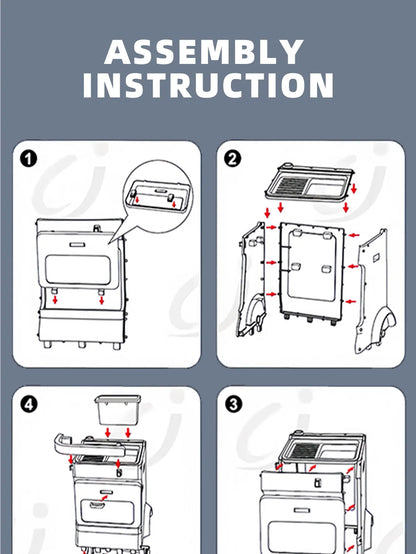 ASSEMBLY INSTRUCTION

1

2

4

3